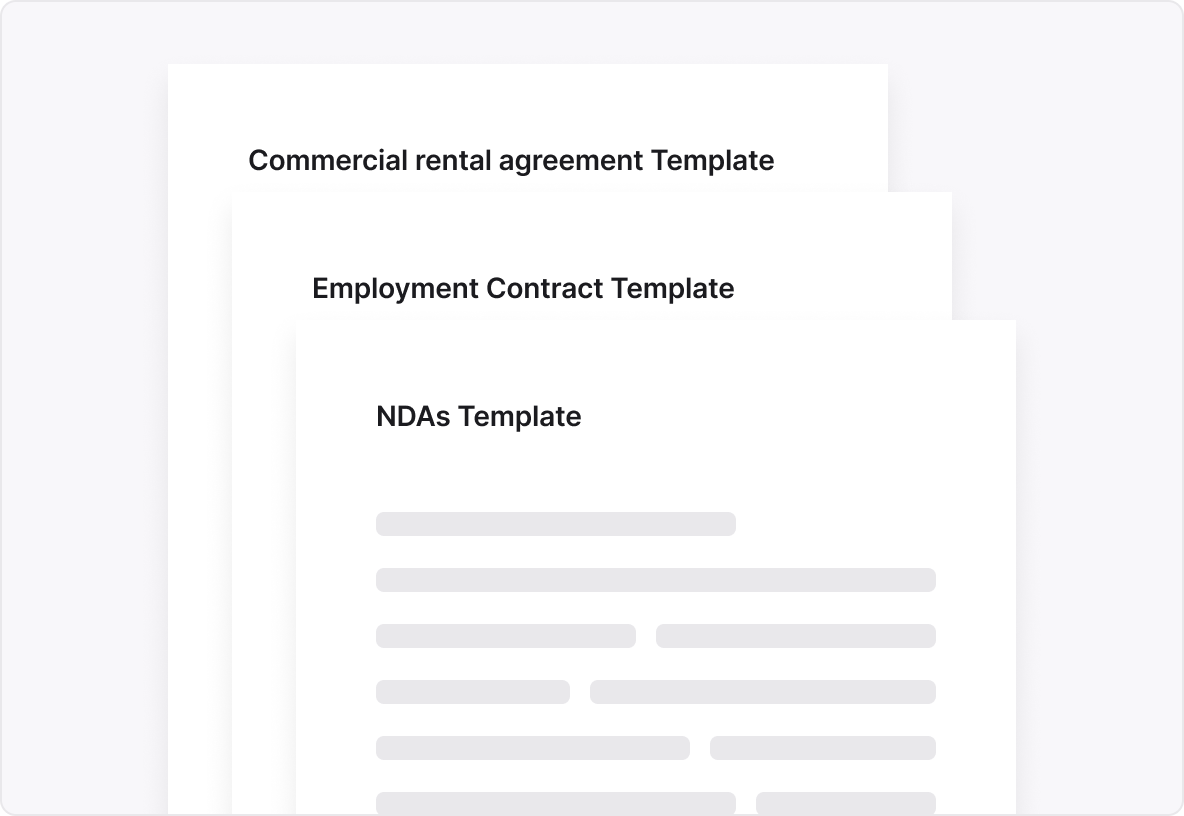 Commercial rental agreement Template

Employment Contract Template

NDAs Template